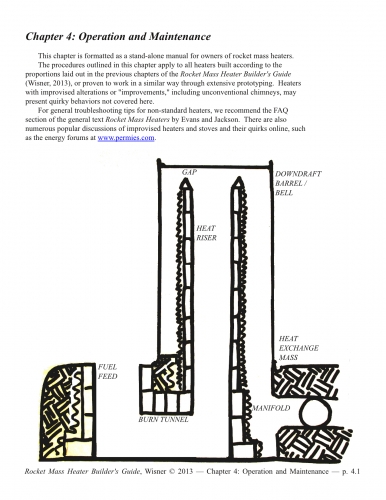 Chapter 4: Operation and Maintenance

This chapter is formatted as a stand-alone manual for owners of rocket mass heaters.

The procedures outlined in this chapter apply to all heaters built according to the proportions laid out in the previous chapters of the Rocket Mass Heater Builder's Guide (Wisner, 2013), or proven to work in a similar way through extensive prototyping. Heaters with improvised alterations or "improvements," including unconventional chimneys, may present quirky behaviors not covered here.

For general troubleshooting tips for non-standard heaters, we recommend the FAQ section of the general text Rocket Mass Heaters by Evans and Jackson. There are also numerous popular discussions of improvised heaters and stoves and their quirks online, such as the energy forums at www.permies.com.

GAP

DOWNDRAFT BARREL / BELL

HEAT RISER

HEAT EXCHANGE MASS

FUEL FEED

MANIFOLD

BURN TUNNEL

Rocket Mass Heater Builder's Guide, Wisner © 2013 — Chapter 4: Operation and Maintenance — p. 4.1