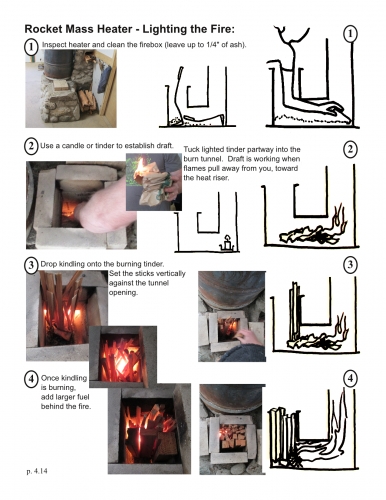 Rocket Mass Heater - Lighting the Fire:

1 Inspect heater and clean the firebox (leave up to 1/4" of ash).

1

2 Use a candle or tinder to establish draft.

Tuck lighted tinder partway into the burn tunnel. Draft is working when flames pull away from you, toward the heat riser.

2

3 Drop kindling onto the burning tinder.

Set the sticks vertically against the tunnel opening.

3

4 Once kindling is burning, add larger fuel behind the fire.

4

p. 4.14