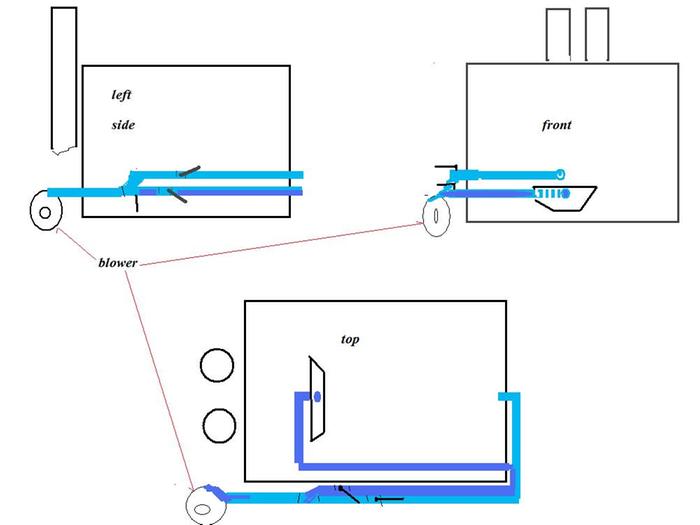 left
side

front

blower

top