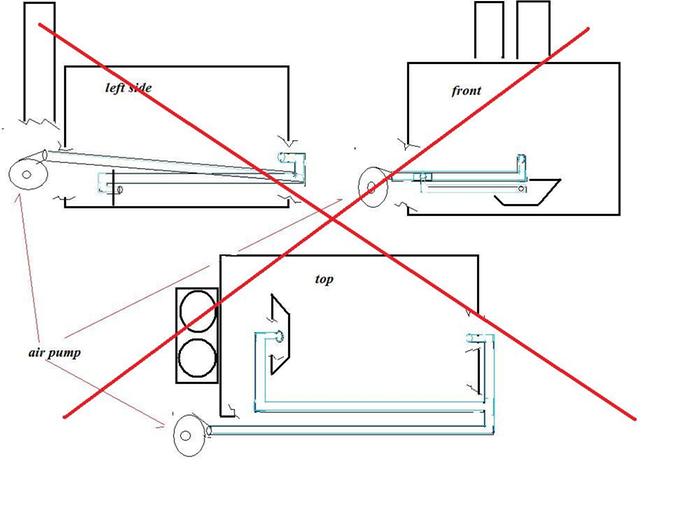 left side

front

top

air pump